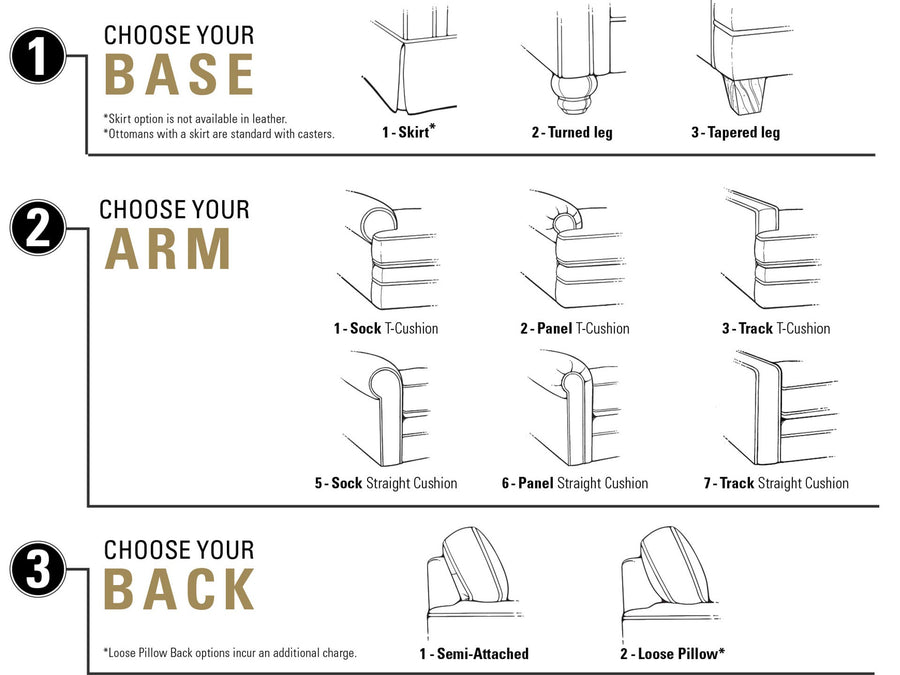 1

CHOOSE YOUR
BASE

*Skirt option is not available in leather.
*Ottomans with a skirt are standard with casters.

1 - Skirt*

2 - Turned leg

3 - Tapered leg

2

CHOOSE YOUR
ARM

1 - Sock T-Cushion

2 - Panel T-Cushion

3 - Track T-Cushion

5 - Sock Straight Cushion

6 - Panel Straight Cushion

7 - Track Straight Cushion

3

CHOOSE YOUR
BACK

*Loose Pillow Back options incur an additional charge.

1 - Semi-Attached

2 - Loose Pillow*